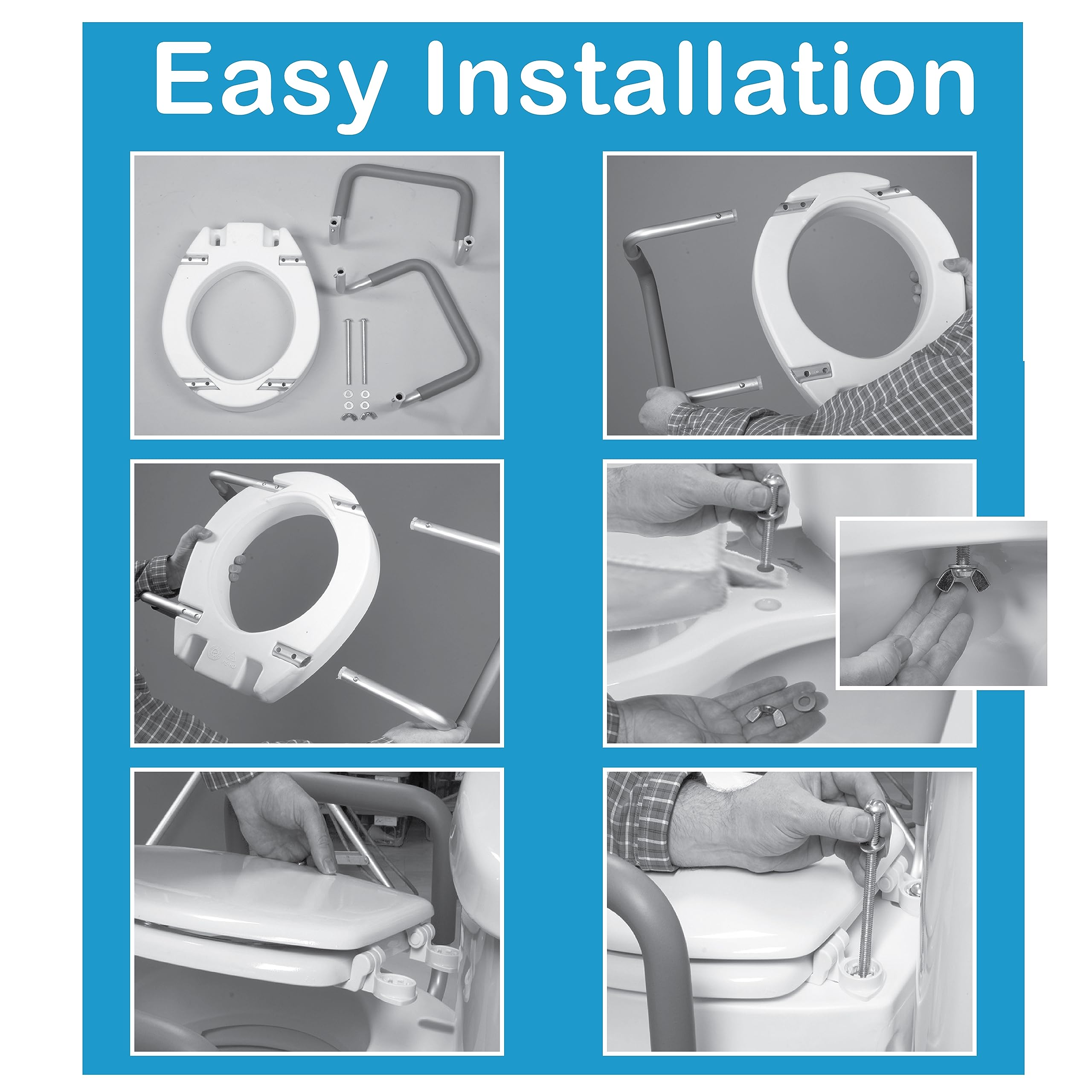 Easy Installation