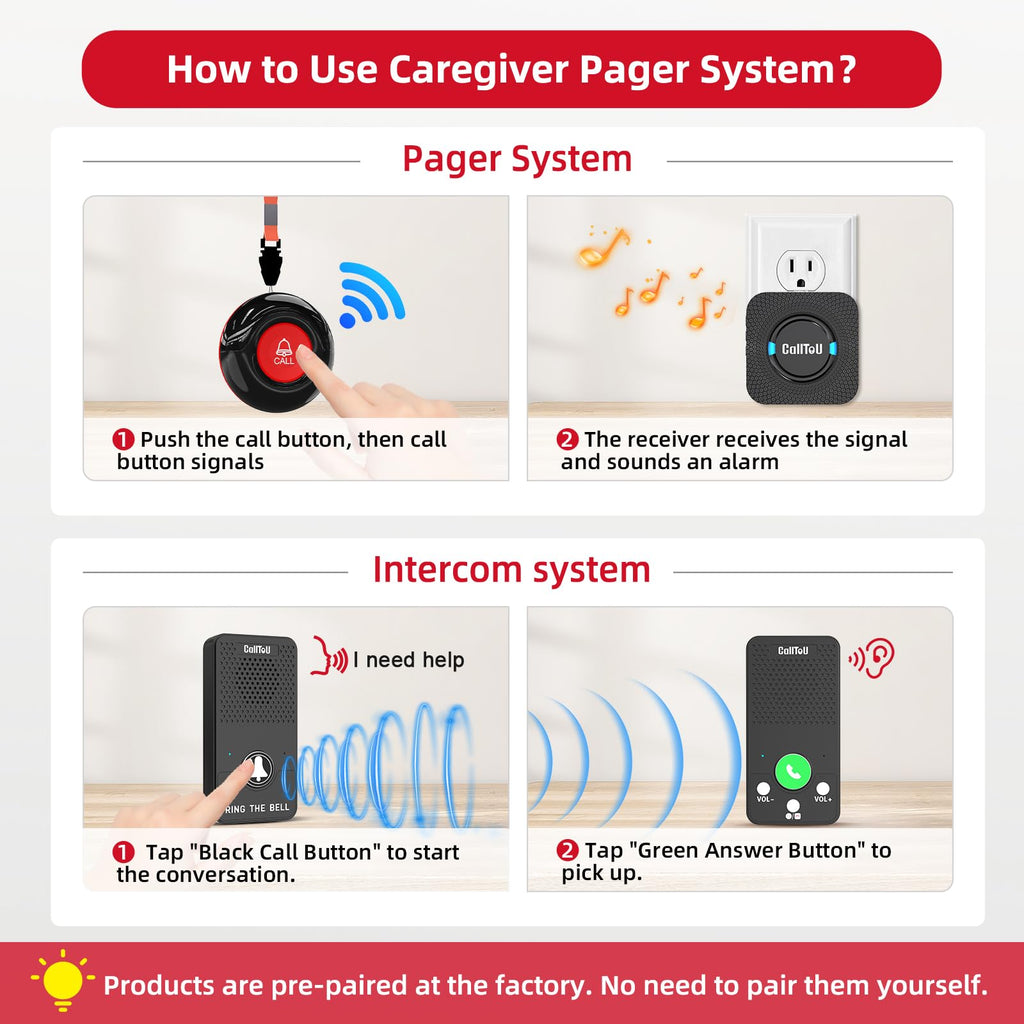 How to Use Caregiver Pager System?

Pager System

CALL

❶ Push the call button, then call button signals

CallToU

❷ The receiver receives the signal and sounds an alarm

Intercom system

CallToU

I need help

RING THE BELL

❶ Tap "Black Call Button" to start the conversation.

CallToU

VOL- VOL+

❷ Tap "Green Answer Button" to pick up.

Products are pre-paired at the factory. No need to pair them yourself.