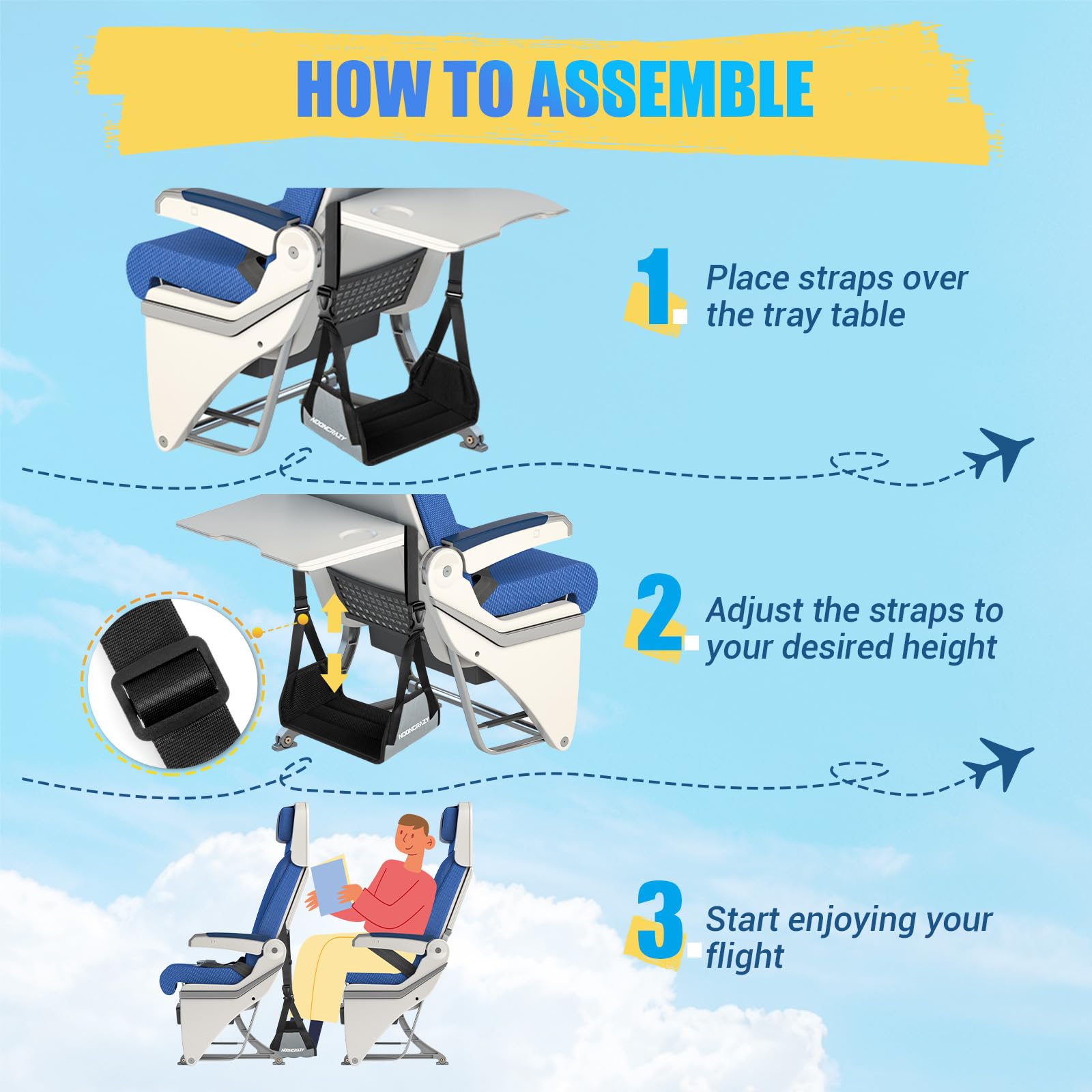 HOW TO ASSEMBLE

NOONCRAZY

1. Place straps over the tray table

NOONCRAZY

2. Adjust the straps to your desired height

NOONCRAZY

3. Start enjoying your flight