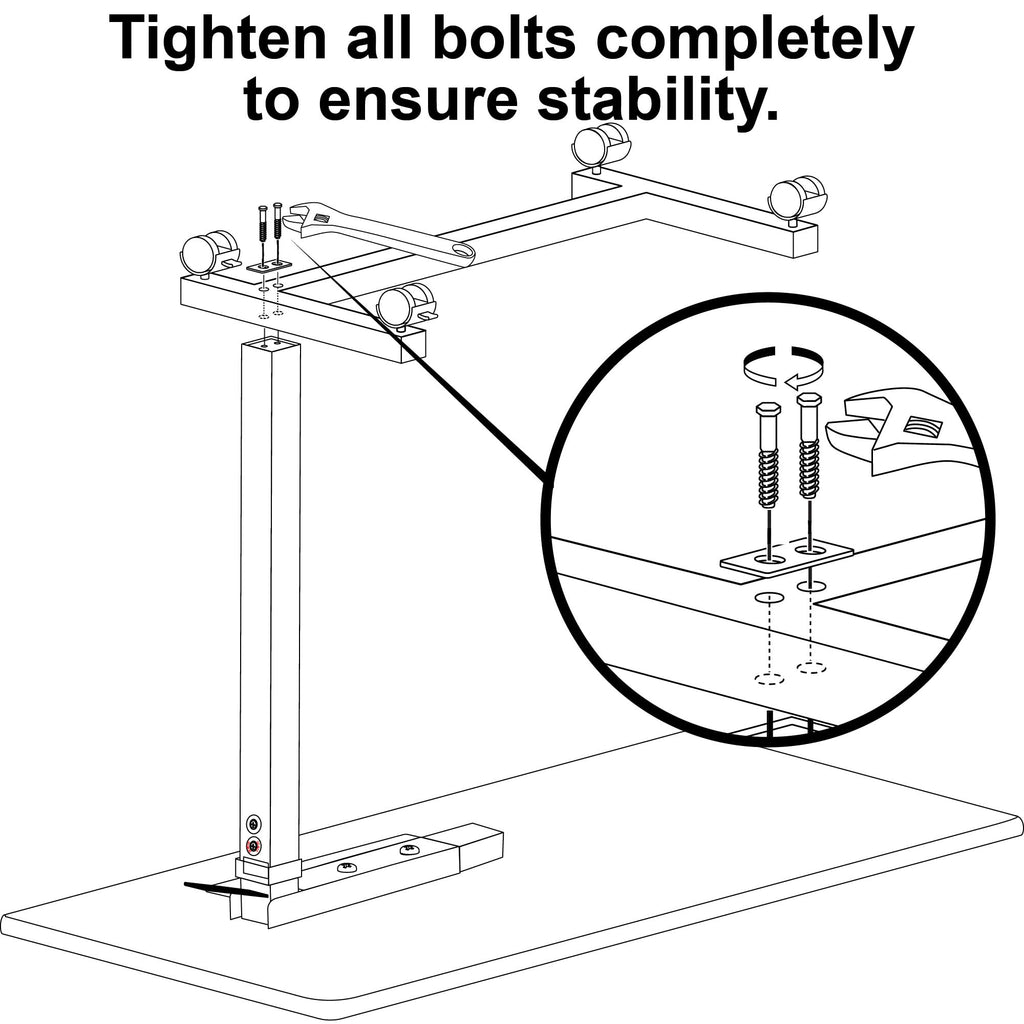 Tighten all bolts completely to ensure stability.