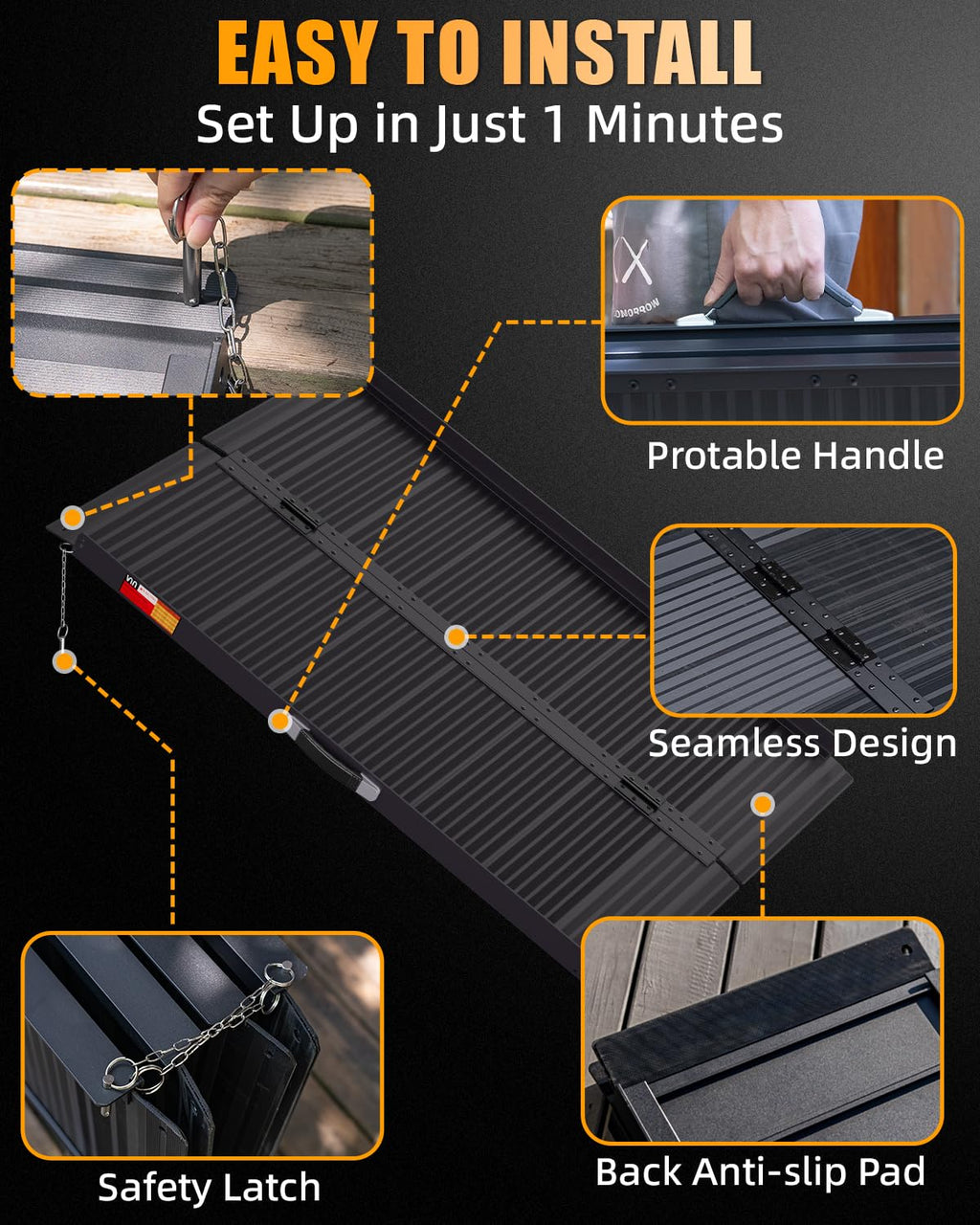 EASY TO INSTALL
Set Up in Just 1 Minutes

Protable Handle

Seamless Design

Safety Latch

Back Anti-slip Pad