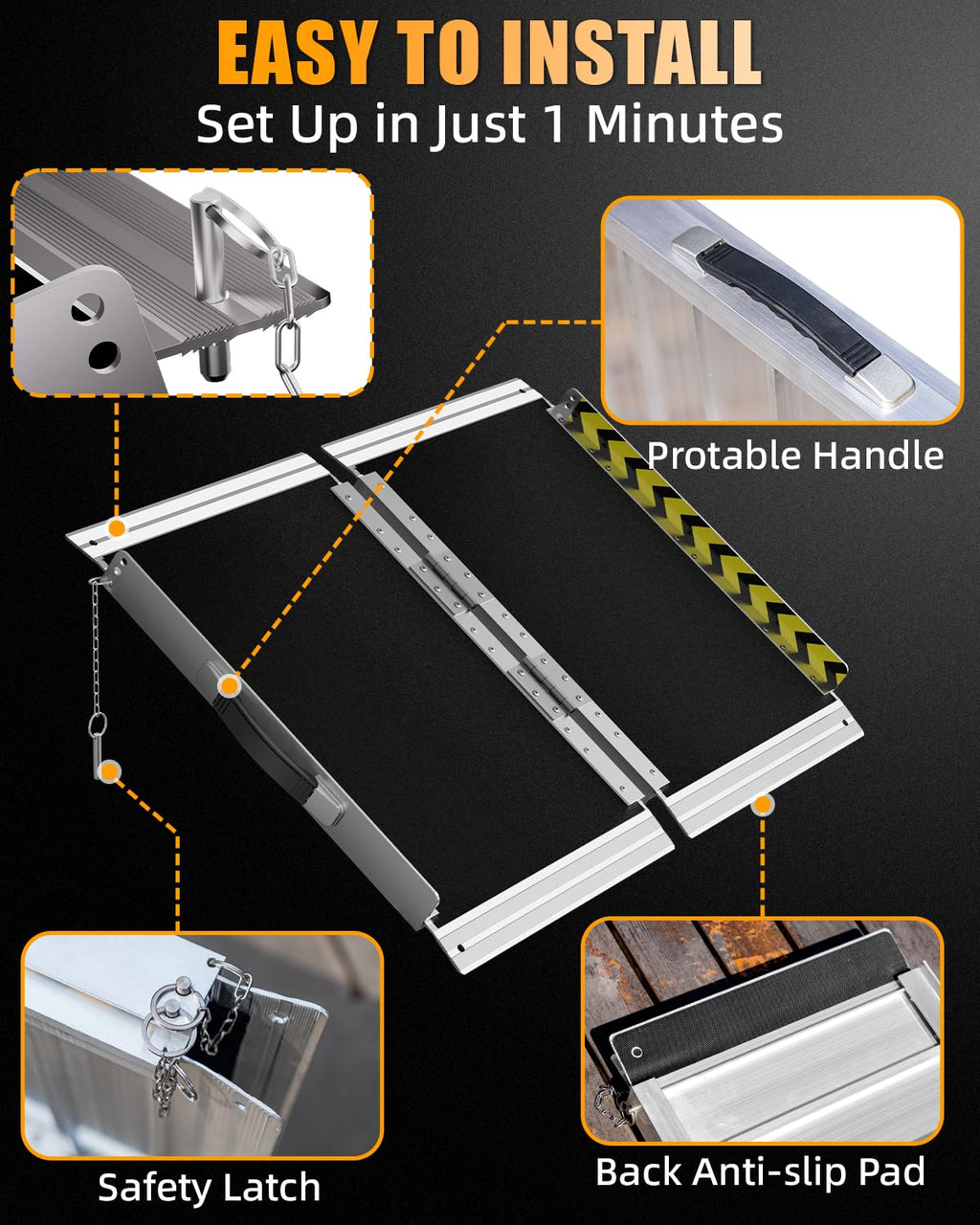 EASY TO INSTALL
Set Up in Just 1 Minutes

Protable Handle

Safety Latch

Back Anti-slip Pad