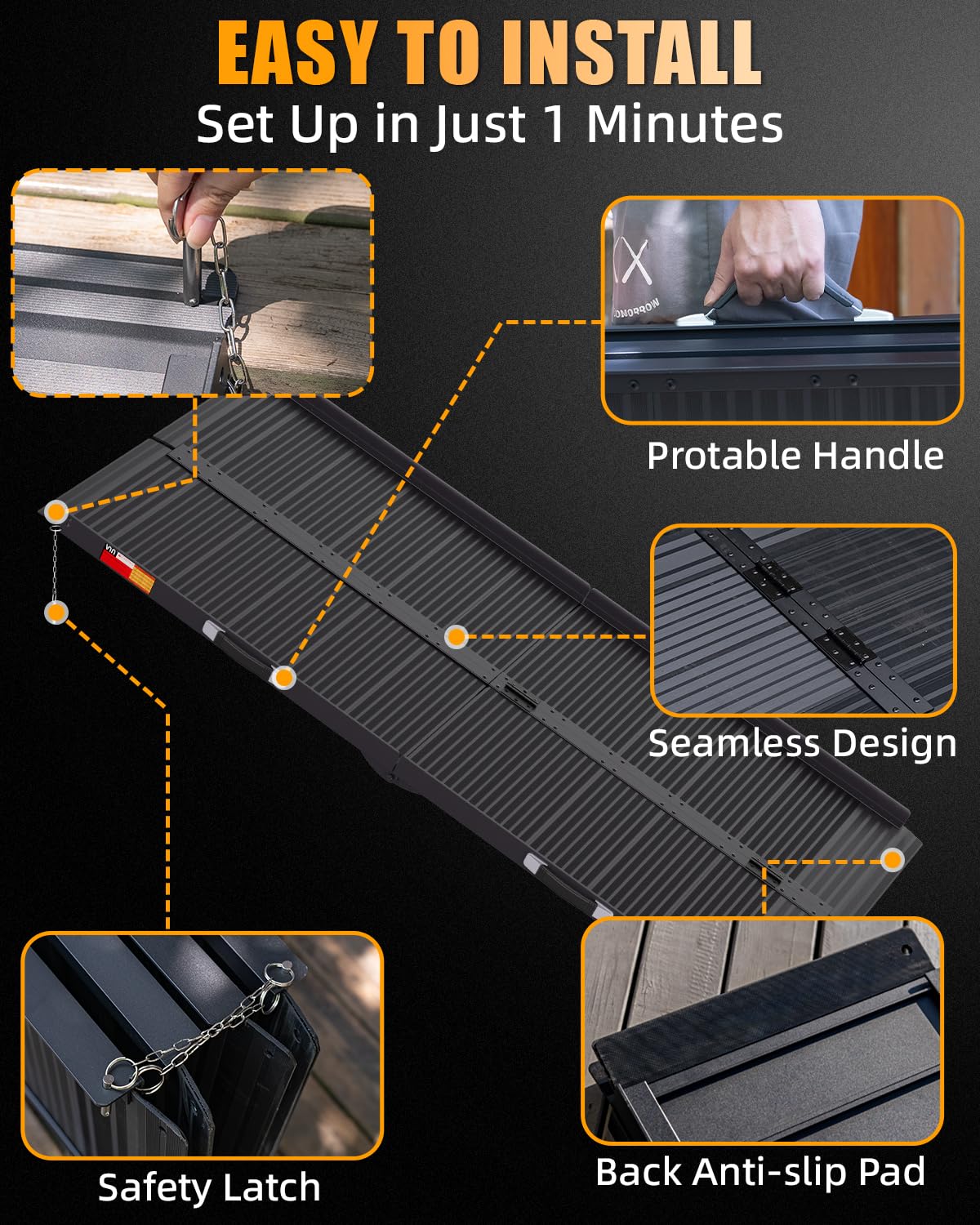 EASY TO INSTALL
Set Up in Just 1 Minutes

Protable Handle

Seamless Design

Safety Latch

Back Anti-slip Pad