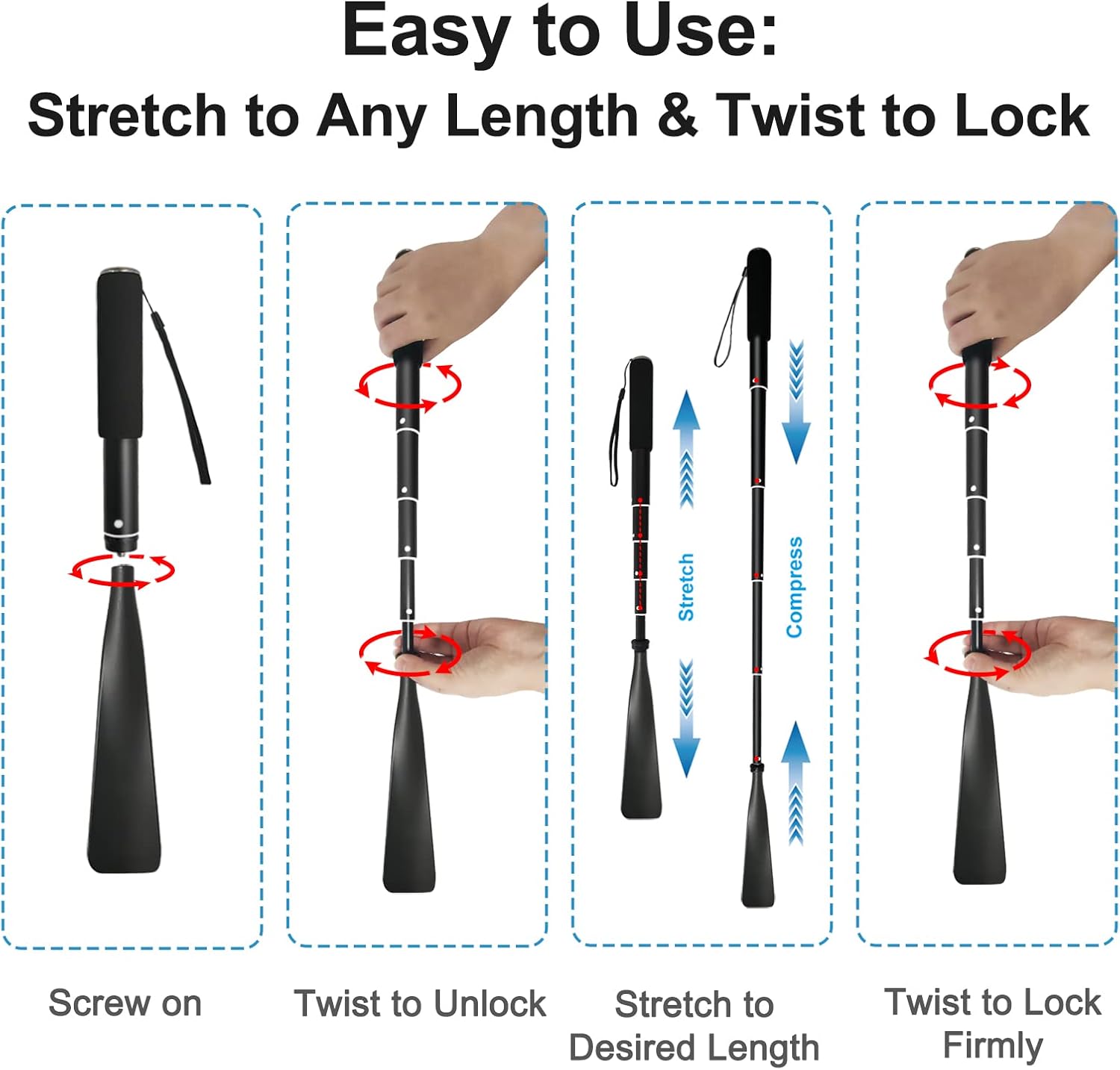 Easy to Use:
Stretch to Any Length & Twist to Lock

Stretch

Compress

Screw on

Twist to Unlock

Stretch to Desired Length

Twist to Lock Firmly