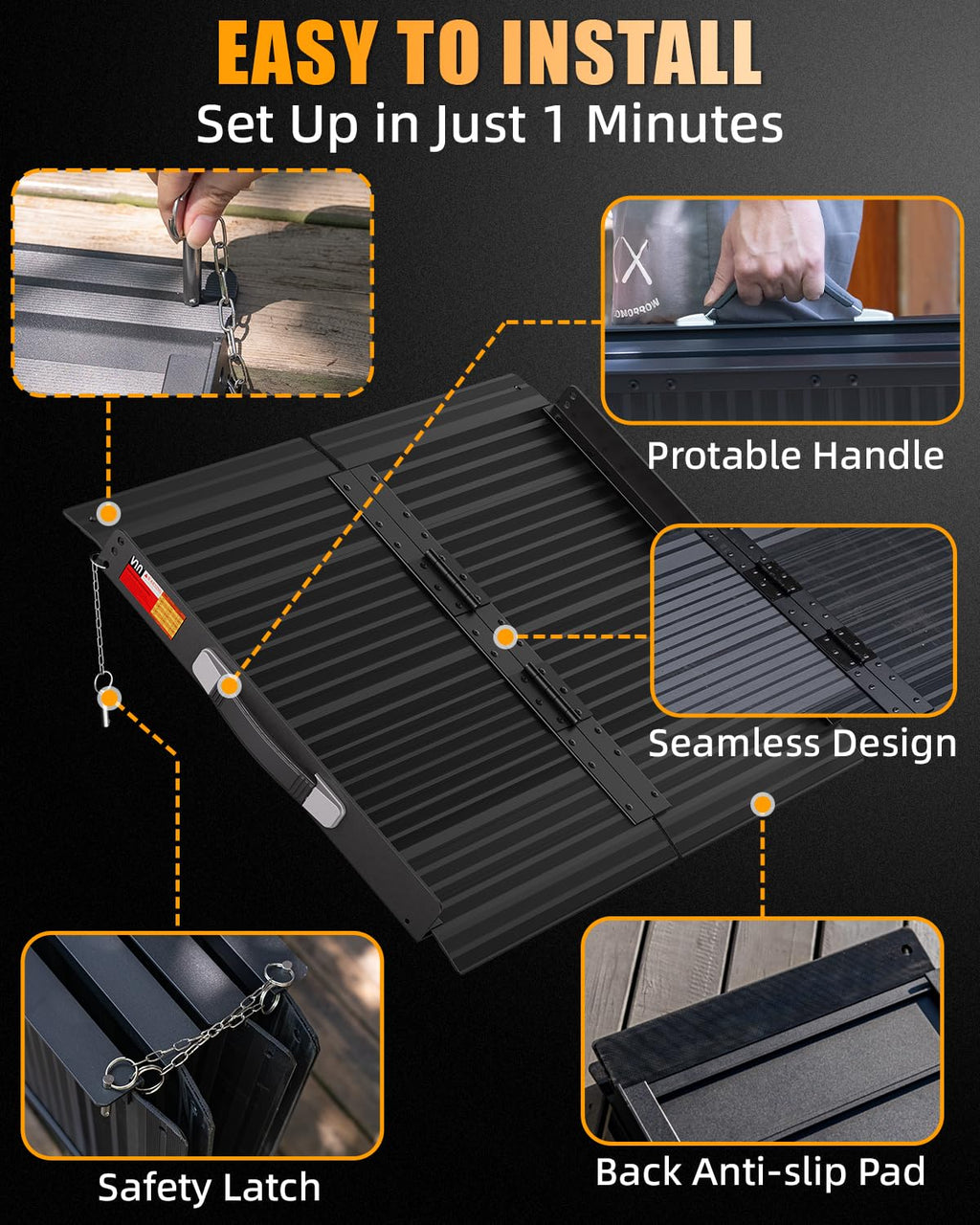 EASY TO INSTALL
Set Up in Just 1 Minutes

Protable Handle

Seamless Design

Safety Latch

Back Anti-slip Pad